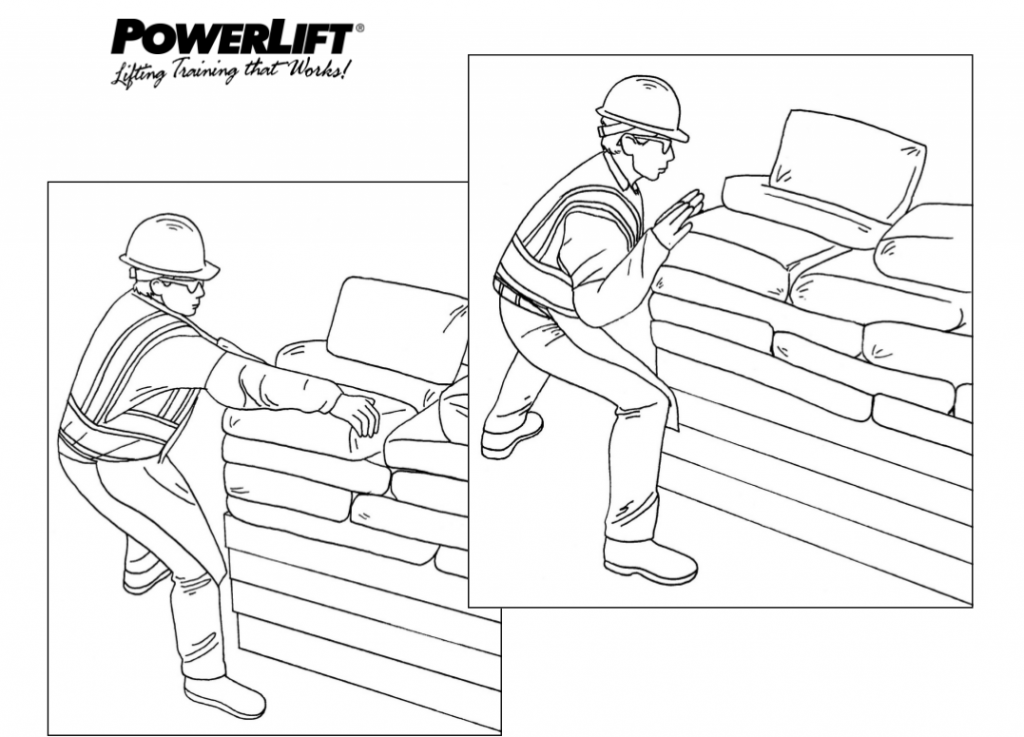 POWERLIFT®
Lifting Training that Works!