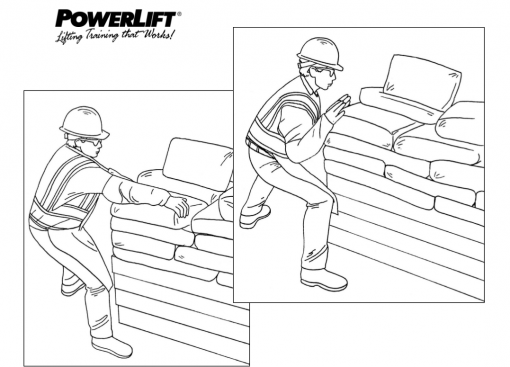 POWERLIFT®
Lifting Training that Works!